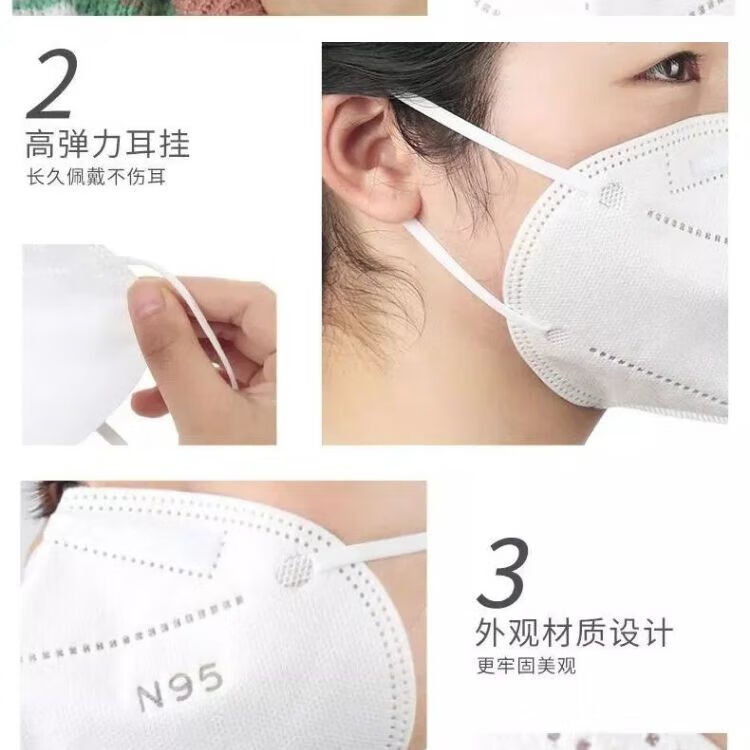 2
高弹力耳挂
长久佩戴不伤耳

N95

3
外观材质设计
更牢固美观